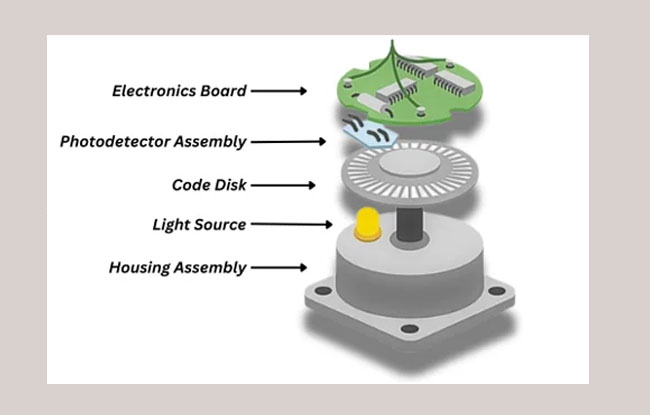 Electronics Board

Photodetector Assembly

Code Disk

Light Source

Housing Assembly